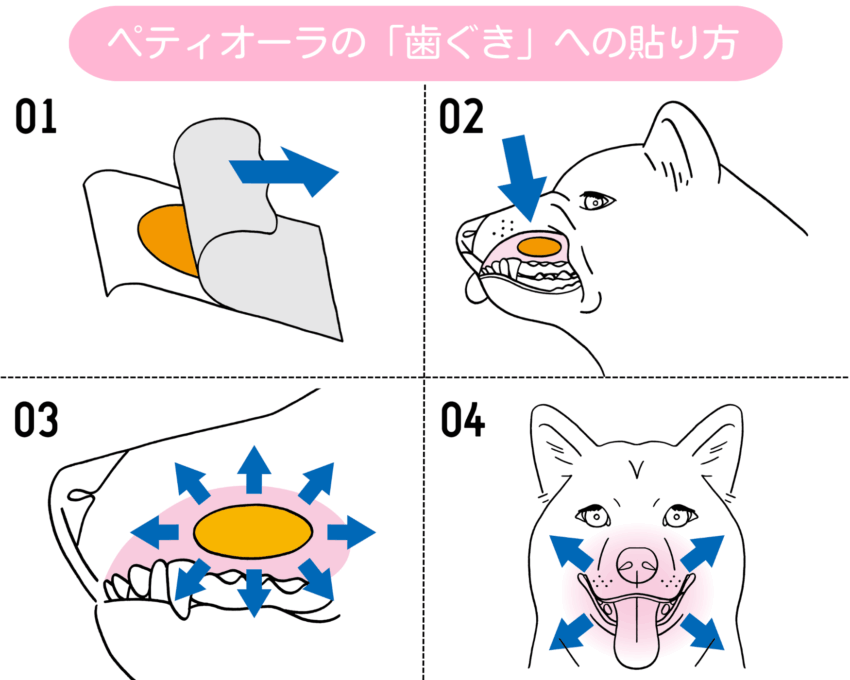 ペティオーラの「歯ぐき」への貼り方

01

02

03

04